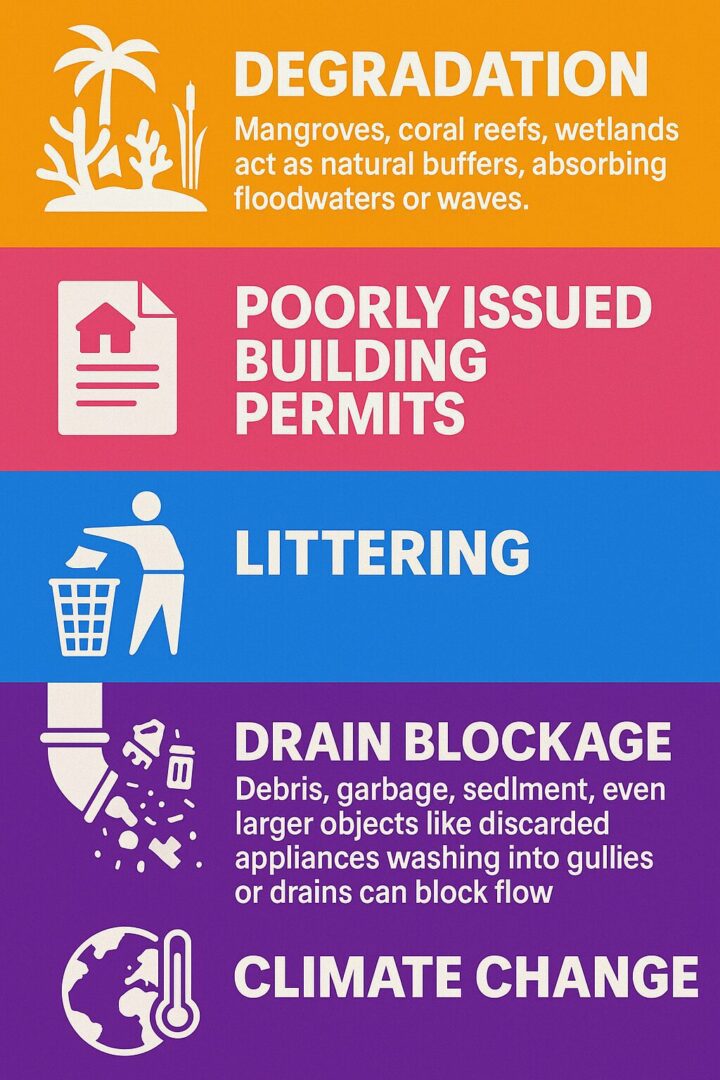 DEGRADATION
Mangroves, coral reefs, wetlands act as natural buffers, absorbing floodwaters or waves.

POORLY ISSUED BUILDING PERMITS

LITTERING

DRAIN BLOCKAGE
Debris, garbage, sedlment, even larger objects like discarded appliances washing into gullies or drains can block flow

CLIMATE CHANGE